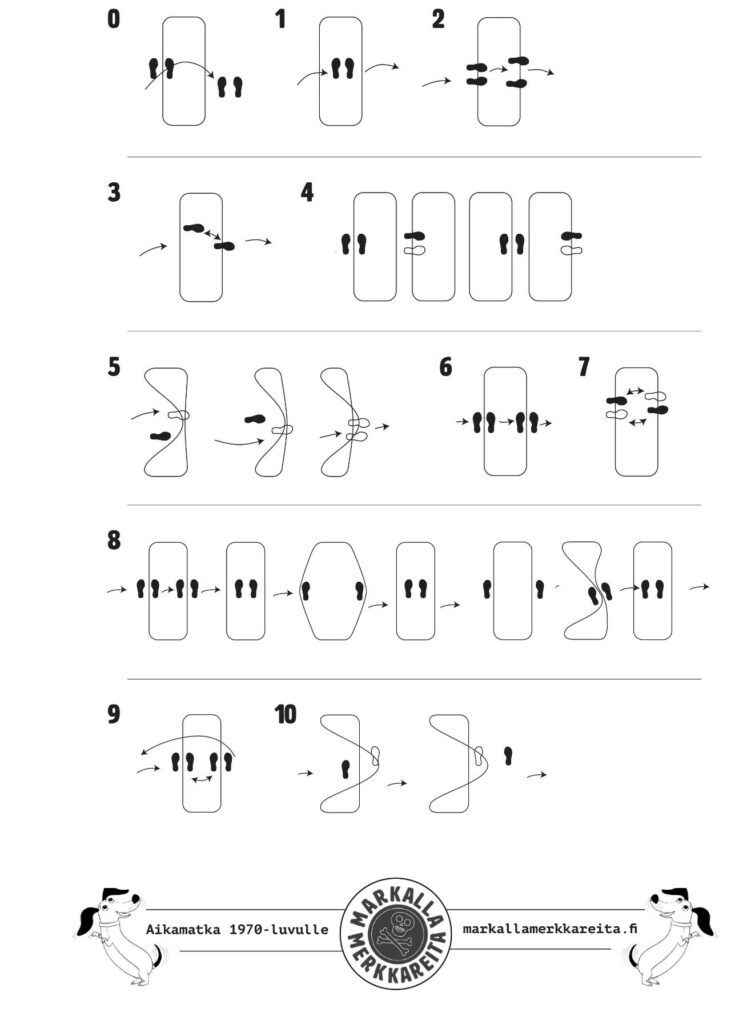 0

1

2

3

4

5

6

7

8

9

10

Aikamatka 1970-luvulle

MARKALLA MERKKAREITA

markallamerkkareita.fi